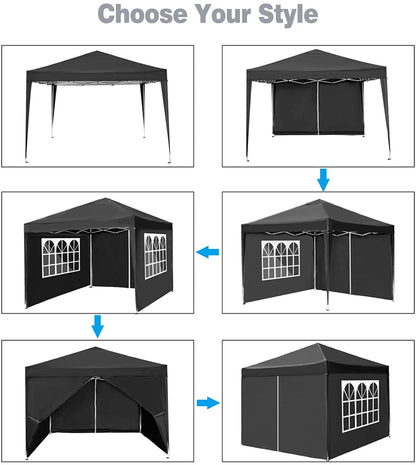 Choose Your Style